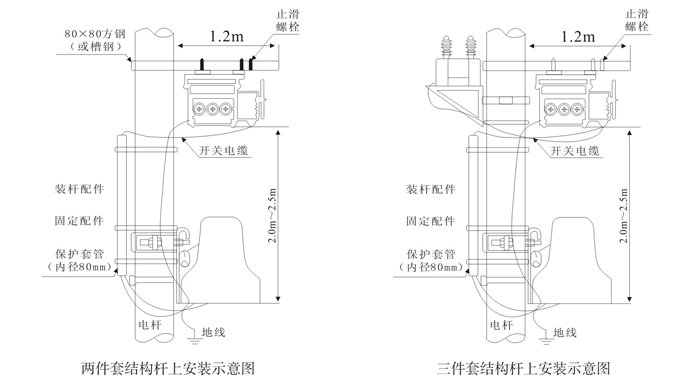 80×80方钢
（或槽钢）

止滑
螺栓

1.2m

开关电缆

装杆配件

固定配件

保护套管
（内径80mm）

2.0m～2.5m

电杆

地线

两件套结构杆上安装示意图

止滑
螺栓

1.2m

开关电缆

装杆配件

固定配件

保护套管
（内径80mm）

2.0m～2.5m

电杆

地线

三件套结构杆上安装示意图